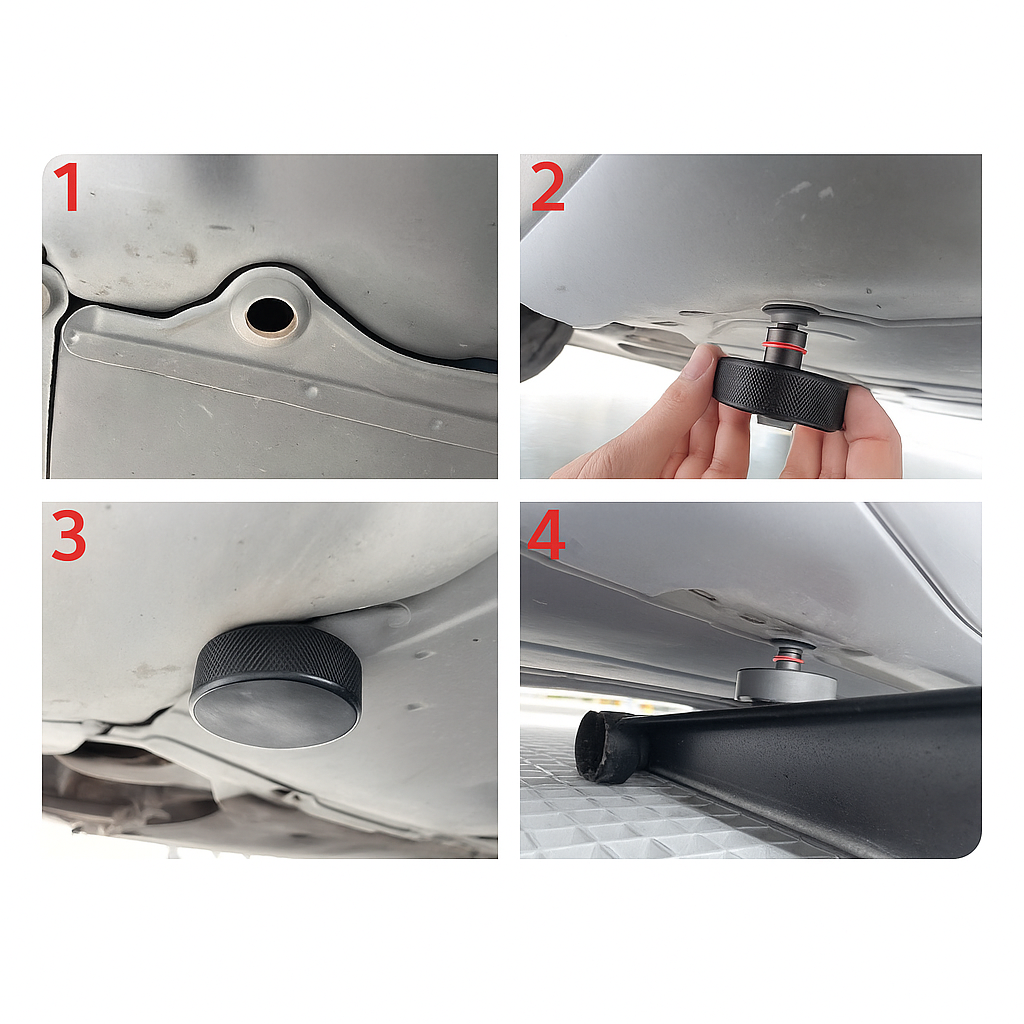 1

2

3

4