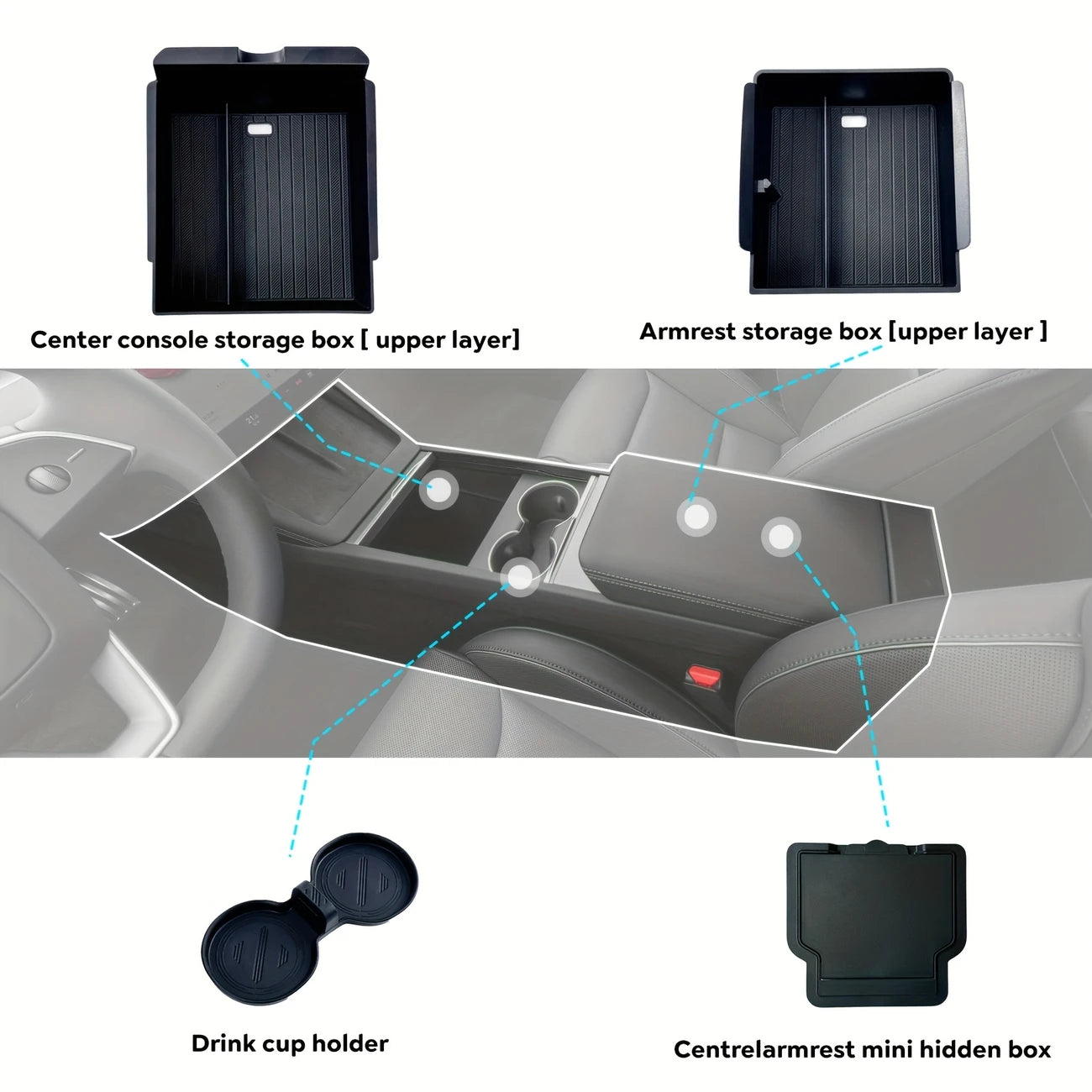 Center console storage box [ upper layer]

Armrest storage box [upper layer ]

Drink cup holder

Centrelarmrest mini hidden box